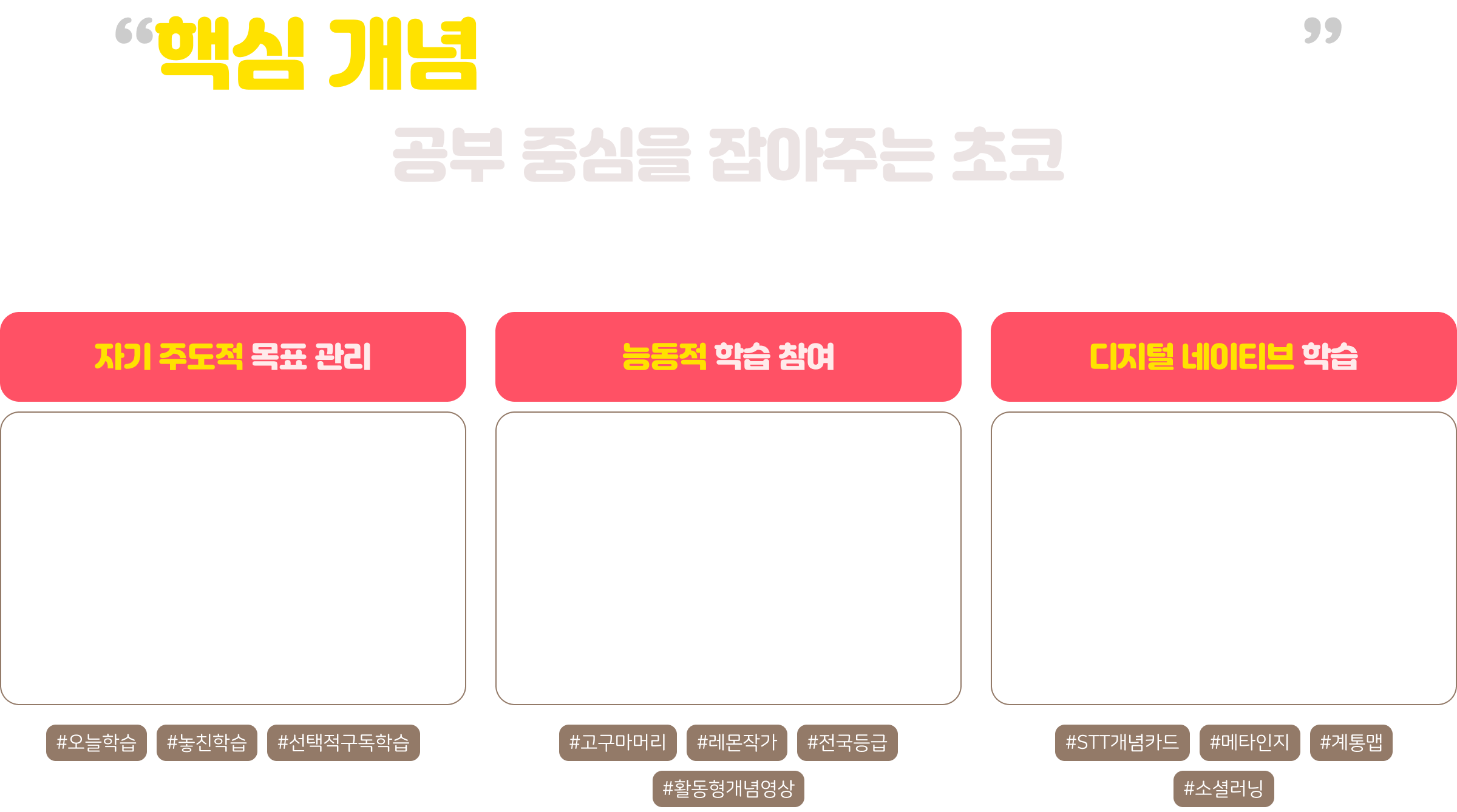 "핵심 개념"

공부 중심을 잡아주는 초코

자기 주도적 목표 관리

#오늘학습 #놓친학습 #선택적구독학습

능동적 학습 참여

#고구마머리 #레몬작가 #전국등급 #활동형개념영상

디지털 네이티브 학습

#STT개념카드 #메타인지 #계통맵 #소셜러닝